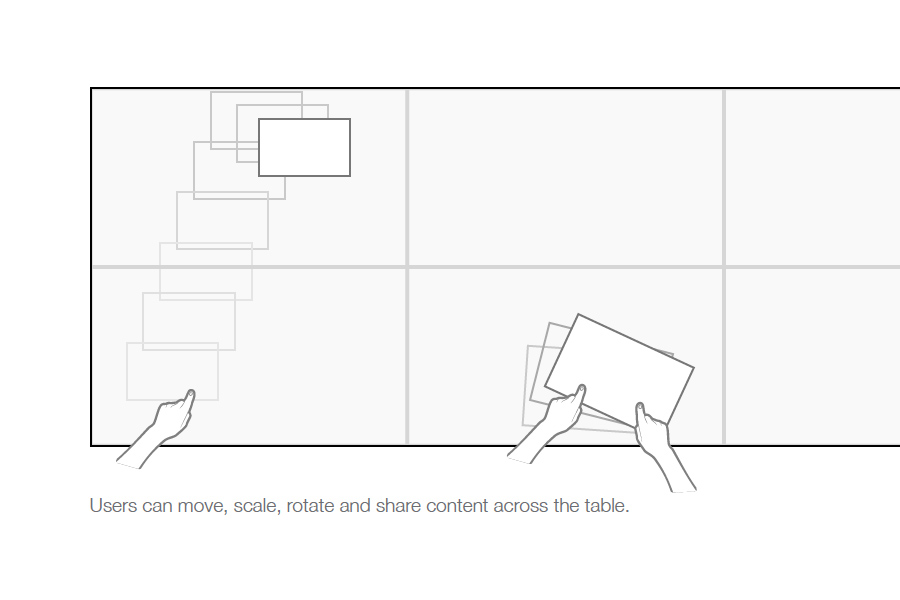 Users can move, scale, rotate and share content across the table.